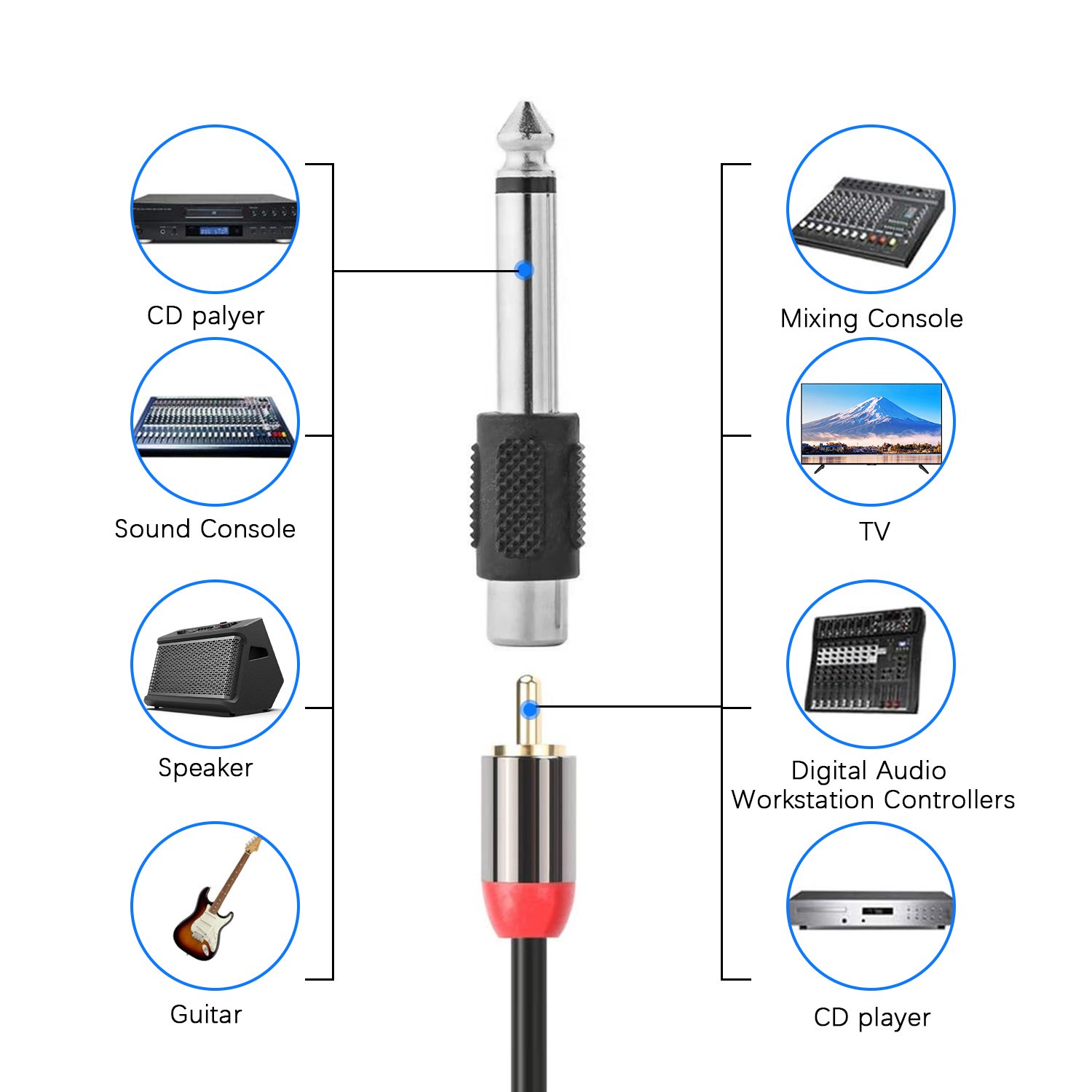 CD palyer

Sound Console

Speaker

Guitar

Mixing Console

TV

Digital Audio Workstation Controllers

CD player