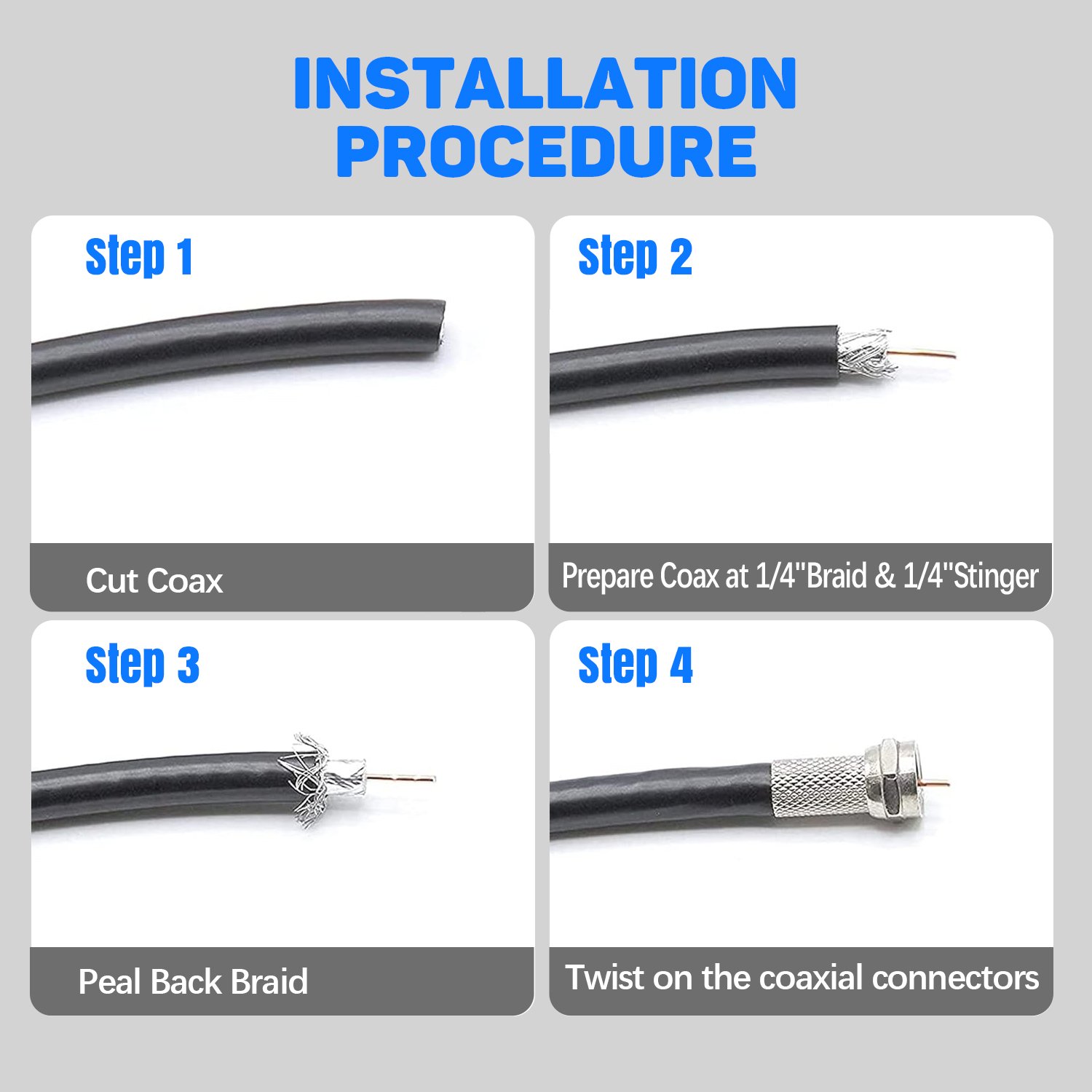 INSTALLATION PROCEDURE

Step 1

Cut Coax

Step 2

Prepare Coax at 1/4"Braid & 1/4"Stinger

Step 3

Peal Back Braid

Step 4

Twist on the coaxial connectors