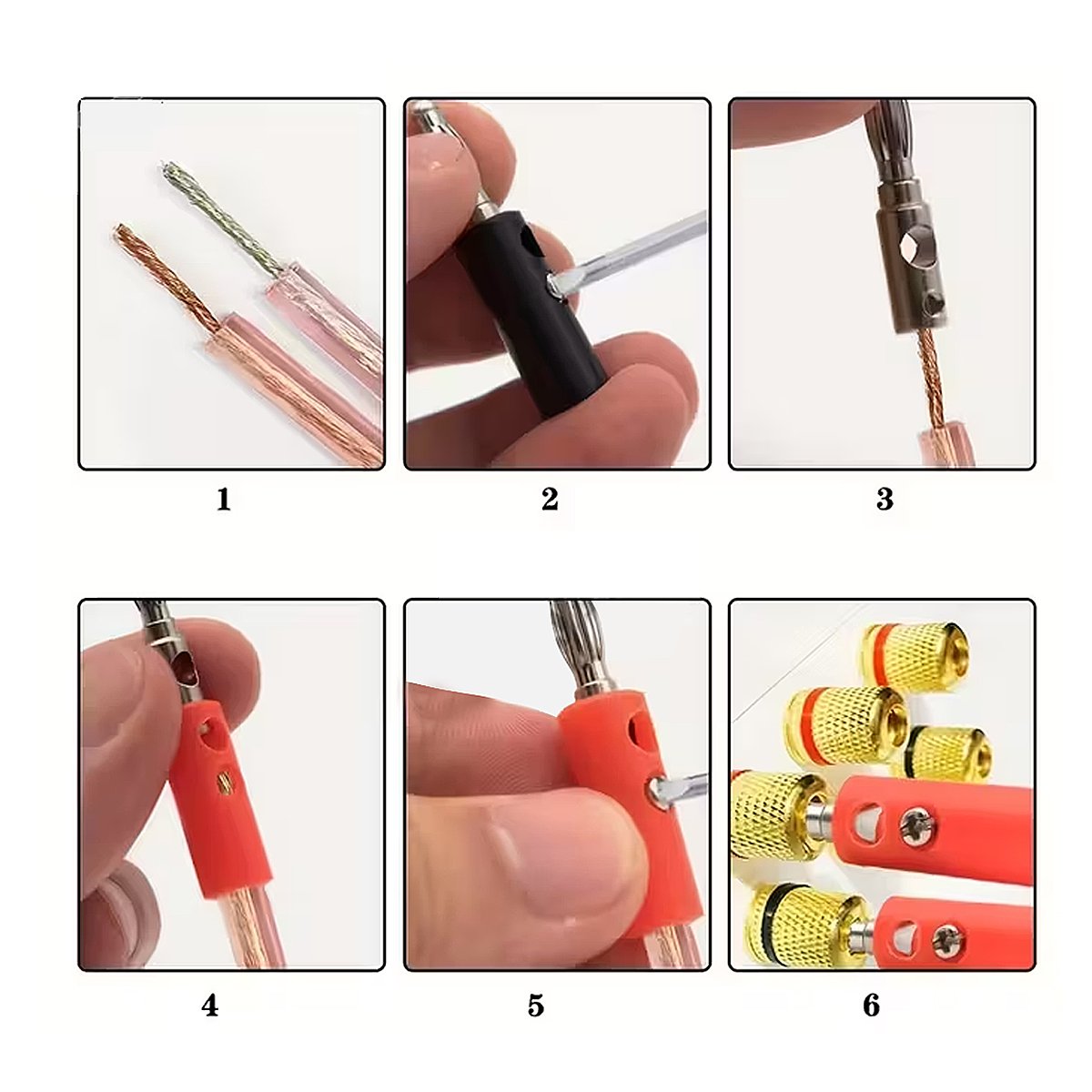 1

2

3

4

5

6