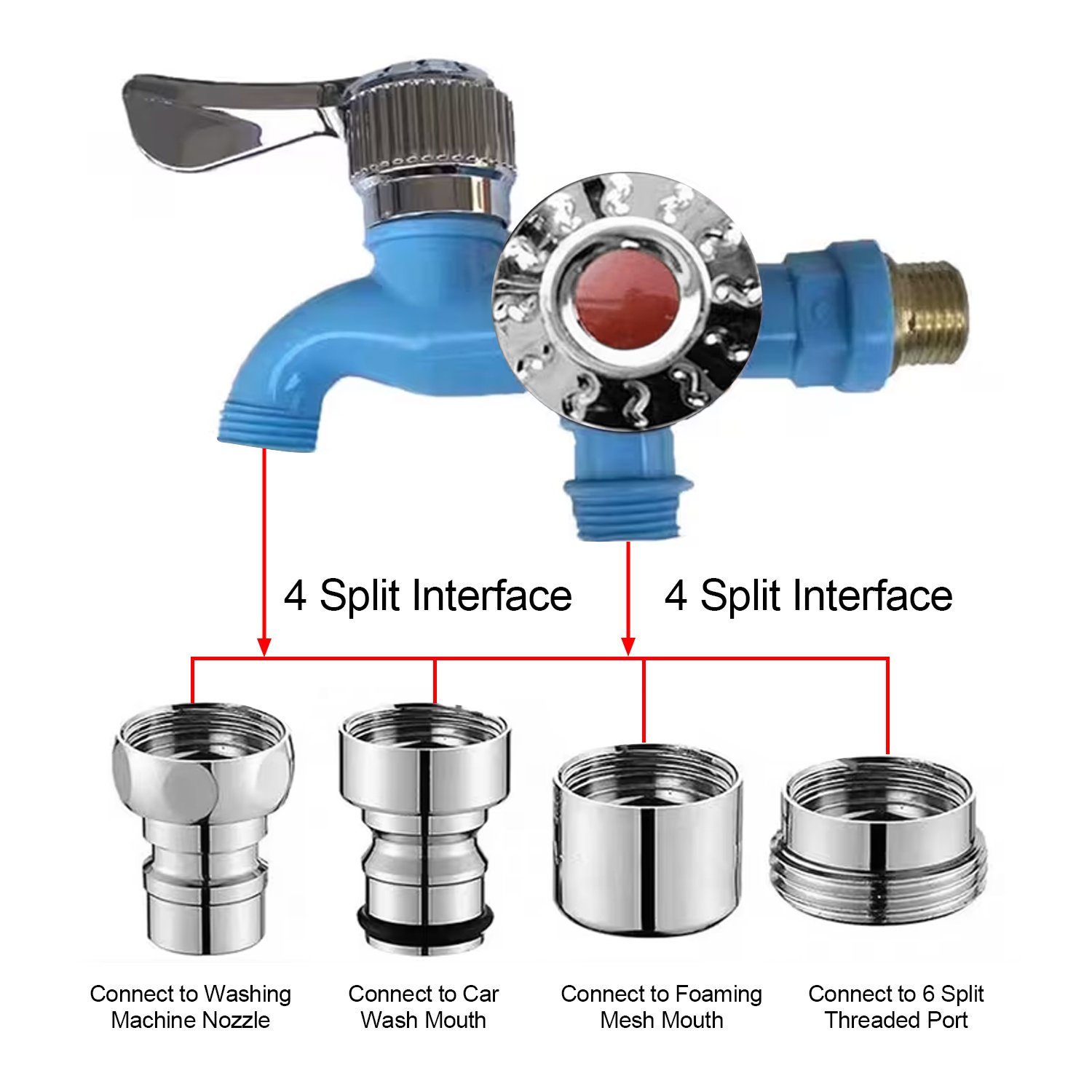 4 Split Interface

4 Split Interface

Connect to Washing Machine Nozzle

Connect to Car Wash Mouth

Connect to Foaming Mesh Mouth

Connect to 6 Split Threaded Port