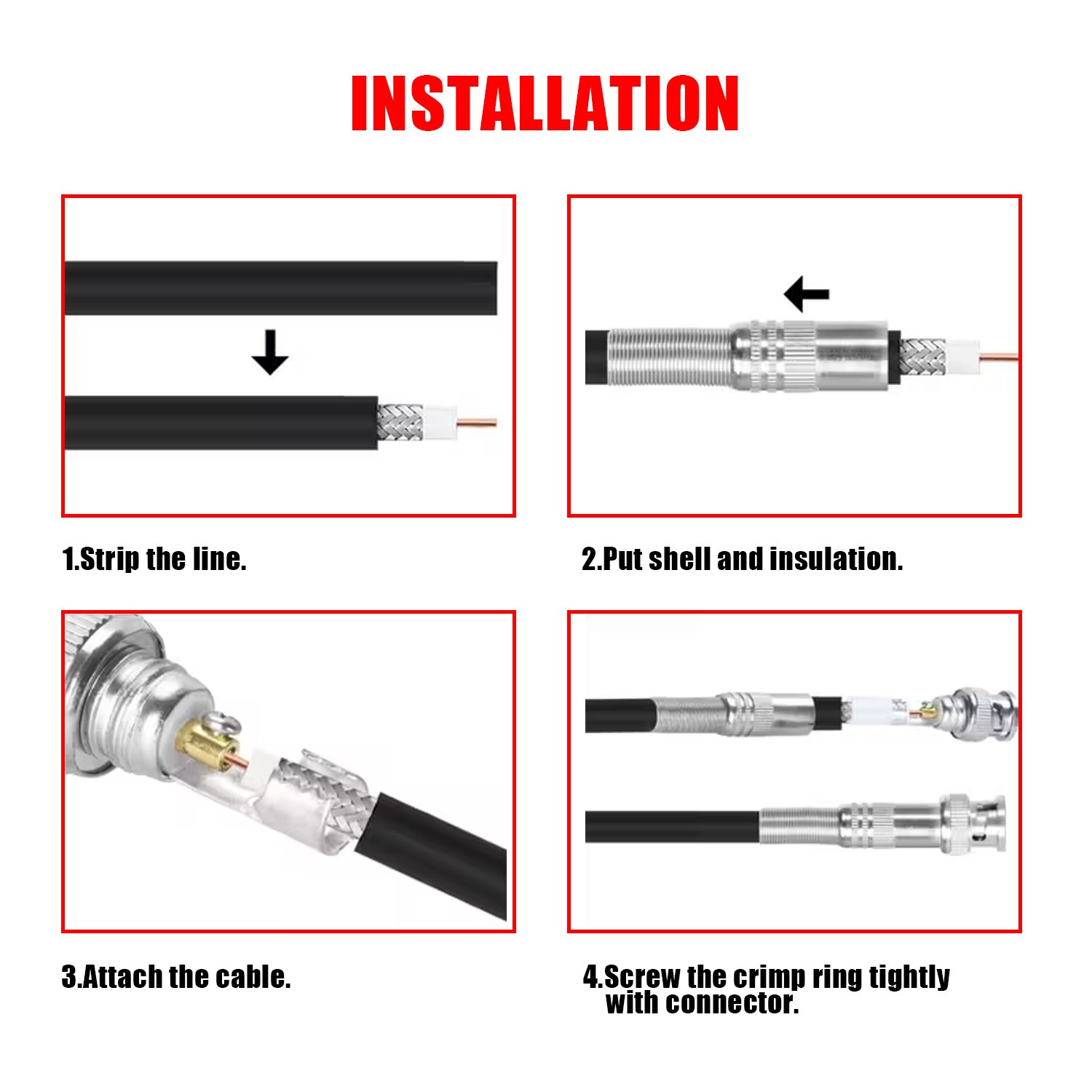 INSTALLATION

1.Strip the line.

2.Put shell and insulation.

3.Attach the cable.

4.Screw the crimp ring tightly with connector.