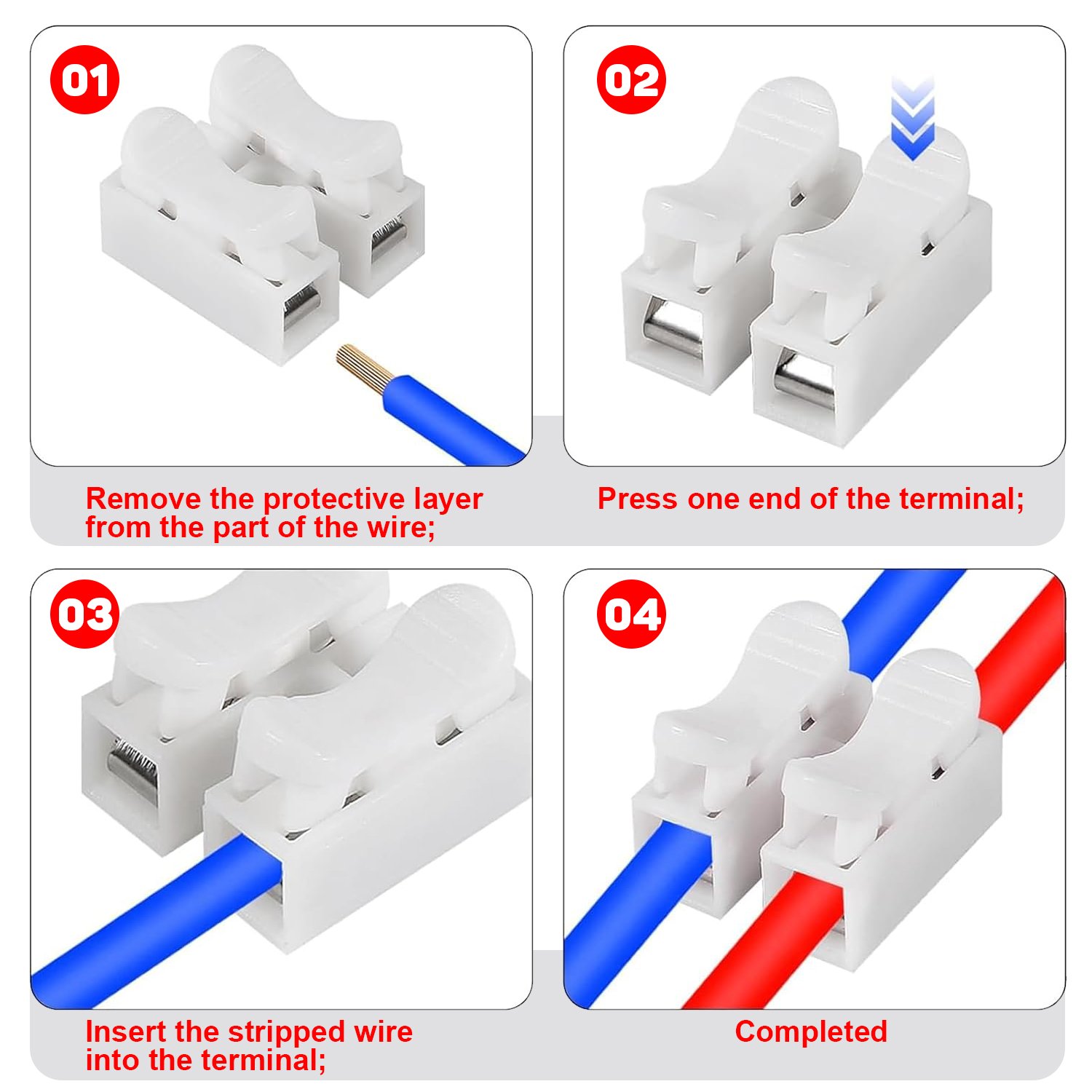 01

Remove the protective layer from the part of the wire;

02

Press one end of the terminal;

03

Insert the stripped wire into the terminal;

04

Completed